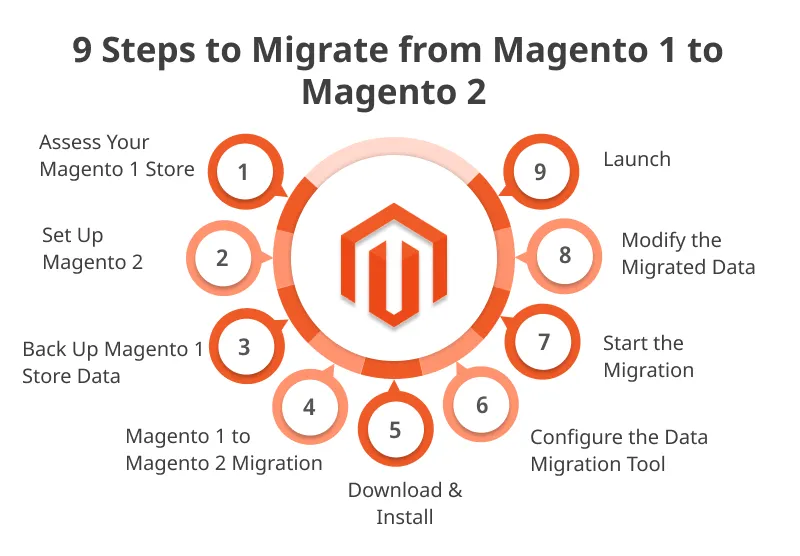 9 Steps to Migrate from Magento 1 to Magento 2

1
Assess Your Magento 1 Store

2
Set Up Magento 2

3
Back Up Magento 1 Store Data

4
Magento 1 to Magento 2 Migration

5
Download & Install

6
Configure the Data Migration Tool

7
Start the Migration

8
Modify the Migrated Data

9
Launch